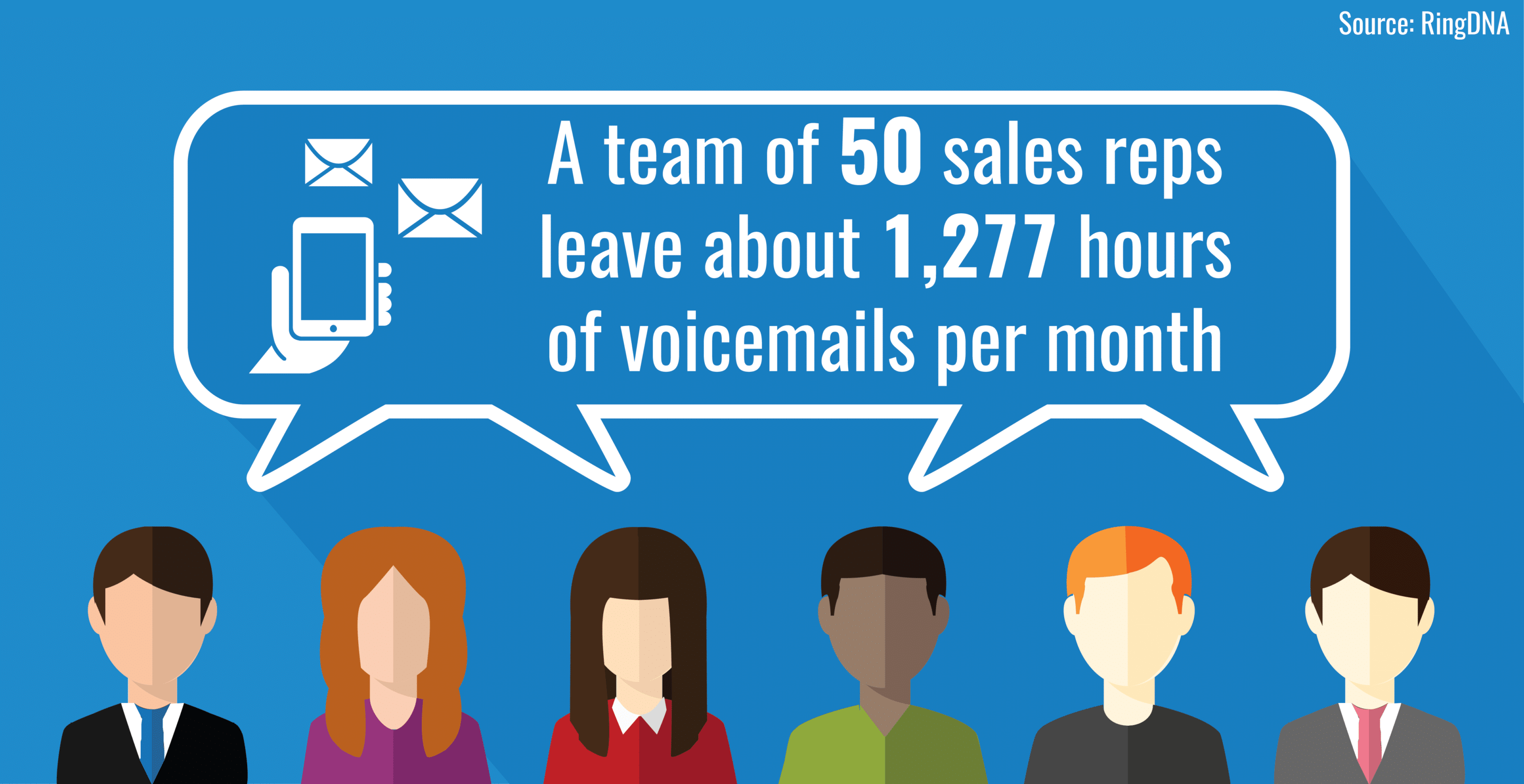 Source: RingDNA

A team of 50 sales reps leave about 1,277 hours of voicemails per month